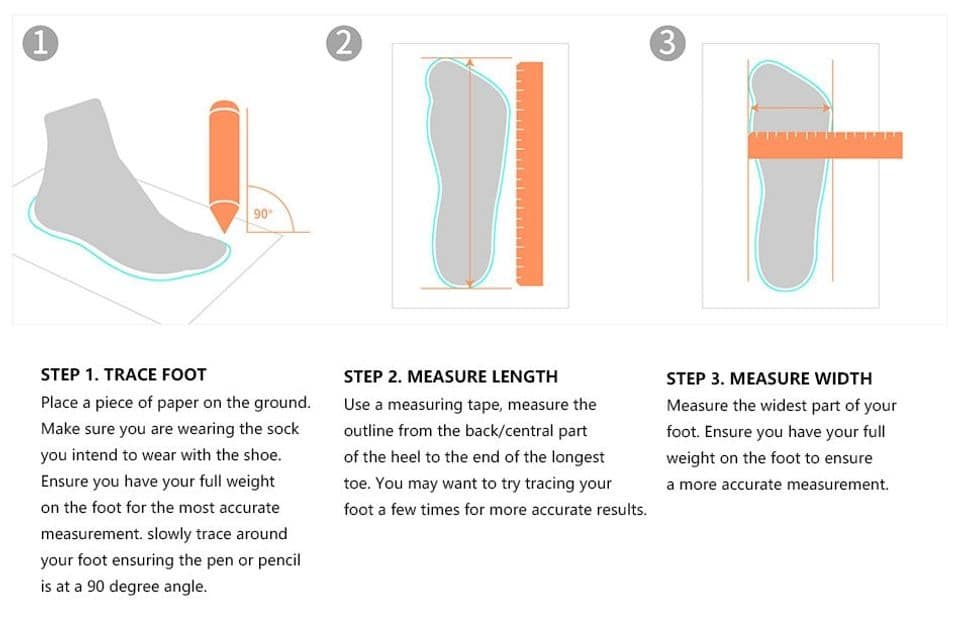 1

90°

2

3

STEP 1. TRACE FOOT
Place a piece of paper on the ground. Make sure you are wearing the sock you intend to wear with the shoe. Ensure you have your full weight on the foot for the most accurate measurement. slowly trace around your foot ensuring the pen or pencil is at a 90 degree angle.

STEP 2. MEASURE LENGTH
Use a measuring tape, measure the outline from the back/central part of the heel to the end of the longest toe. You may want to try tracing your foot a few times for more accurate results.

STEP 3. MEASURE WIDTH
Measure the widest part of your foot. Ensure you have your full weight on the foot to ensure a more accurate measurement.