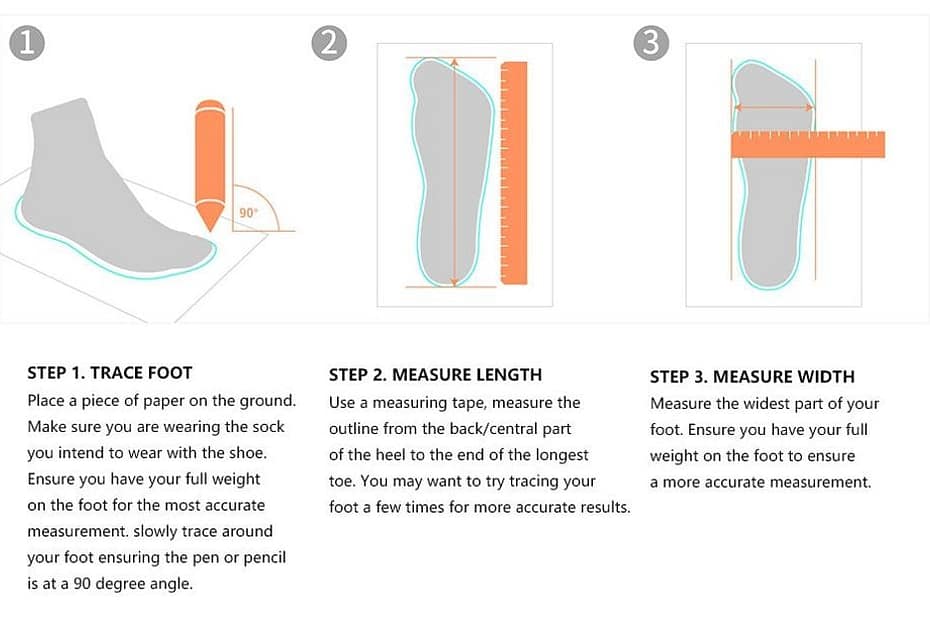 1

90°

2

3

STEP 1. TRACE FOOT
Place a piece of paper on the ground. Make sure you are wearing the sock you intend to wear with the shoe. Ensure you have your full weight on the foot for the most accurate measurement. slowly trace around your foot ensuring the pen or pencil is at a 90 degree angle.

STEP 2. MEASURE LENGTH
Use a measuring tape, measure the outline from the back/central part of the heel to the end of the longest toe. You may want to try tracing your foot a few times for more accurate results.

STEP 3. MEASURE WIDTH
Measure the widest part of your foot. Ensure you have your full weight on the foot to ensure a more accurate measurement.